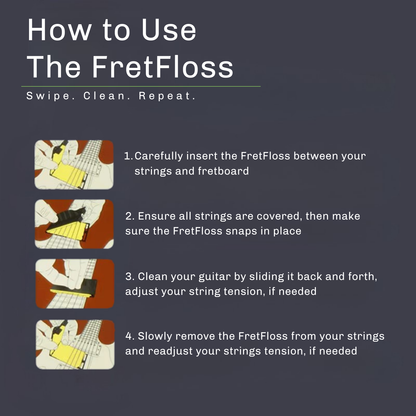 How to Use
The FretFloss

Swipe. Clean. Repeat.

1. Carefully insert the FretFloss between your strings and fretboard

2. Ensure all strings are covered, then make sure the FretFloss snaps in place

3. Clean your guitar by sliding it back and forth, adjust your string tension, if needed

4. Slowly remove the FretFloss from your strings and readjust your strings tension, if needed